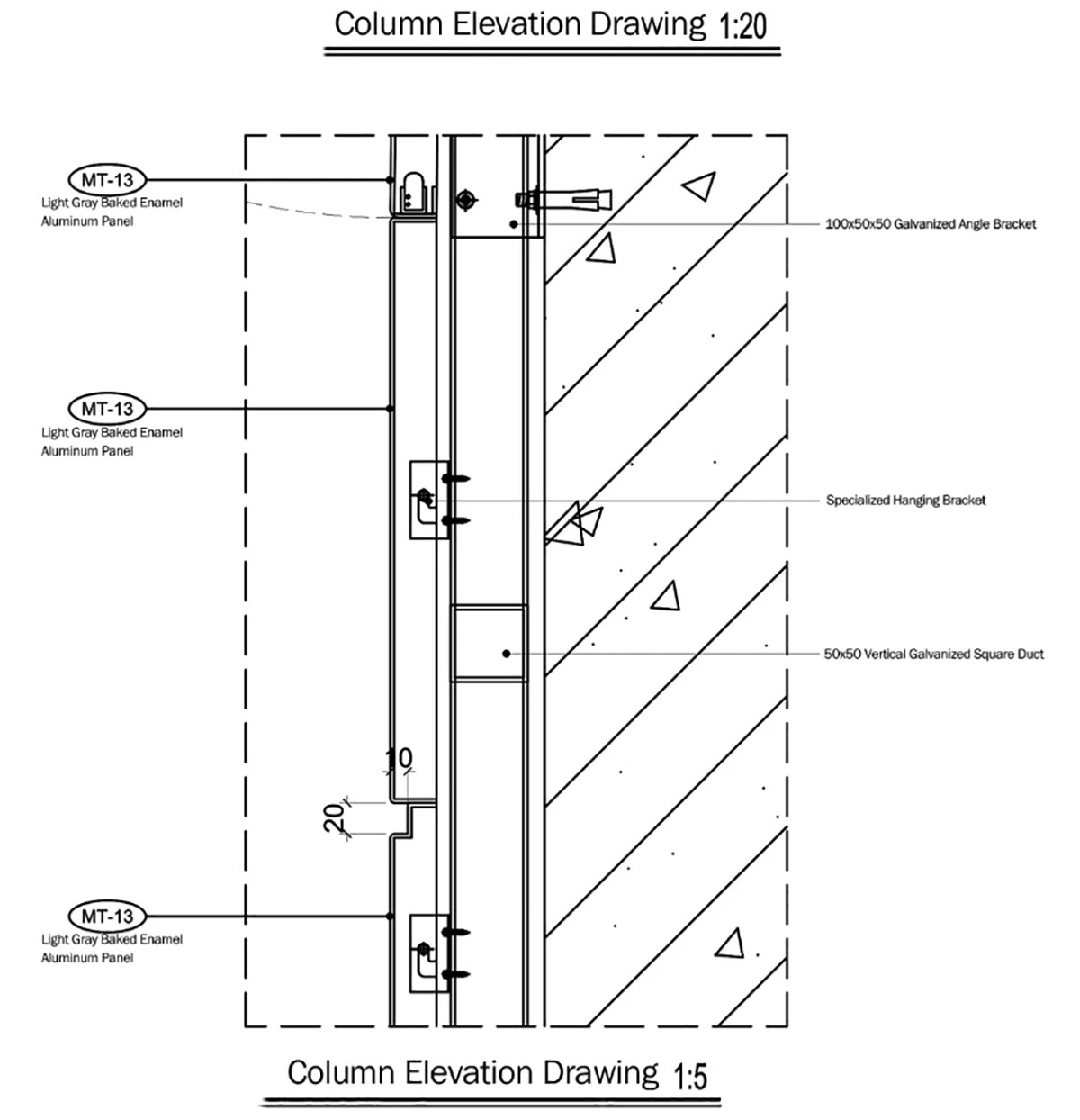 Column Elevation Drawing 1:20

MT-13
Light Gray Baked Enamel Aluminum Panel

100x50x50 Galvanized Angle Bracket

MT-13
Light Gray Baked Enamel Aluminum Panel

Specialized Hanging Bracket

50x50 Vertical Galvanized Square Duct

10

20

MT-13
Light Gray Baked Enamel Aluminum Panel

Column Elevation Drawing 1:5