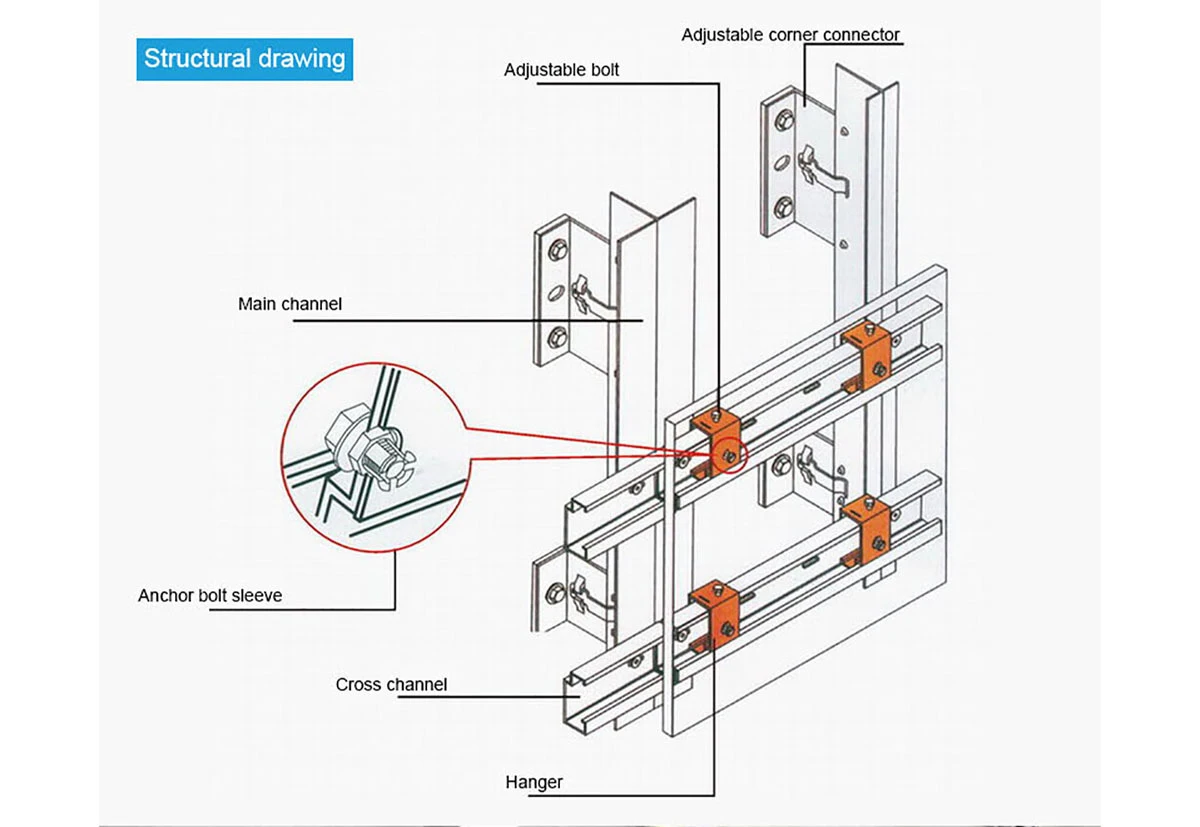 Structural drawing

Adjustable corner connector

Adjustable bolt

Main channel

Anchor bolt sleeve

Cross channel

Hanger