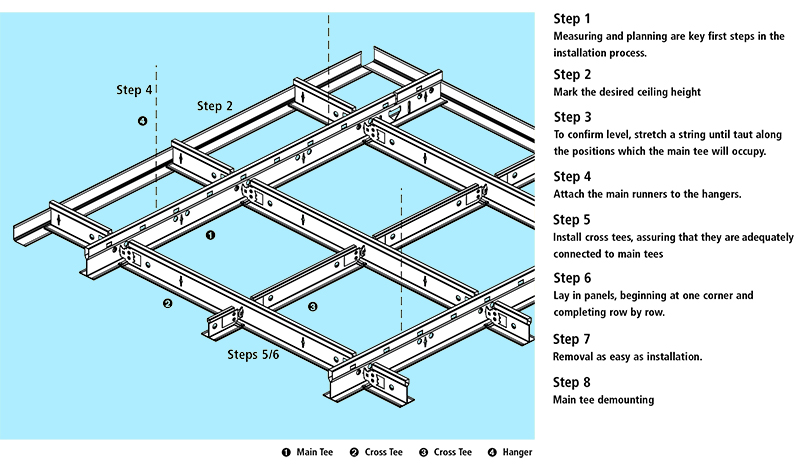 Step 4

Step 2

❹

❶

❷

❸

Steps 5/6

❶ Main Tee ❷ Cross Tee ❸ Cross Tee ❹ Hanger

Step 1
Measuring and planning are key first steps in the installation process.

Step 2
Mark the desired ceiling height

Step 3
To confirm level, stretch a string until taut along the positions which the main tee will occupy.

Step 4
Attach the main runners to the hangers.

Step 5
Install cross tees, assuring that they are adequately connected to main tees

Step 6
Lay in panels, beginning at one corner and completing row by row.

Step 7
Removal as easy as installation.

Step 8
Main tee demounting